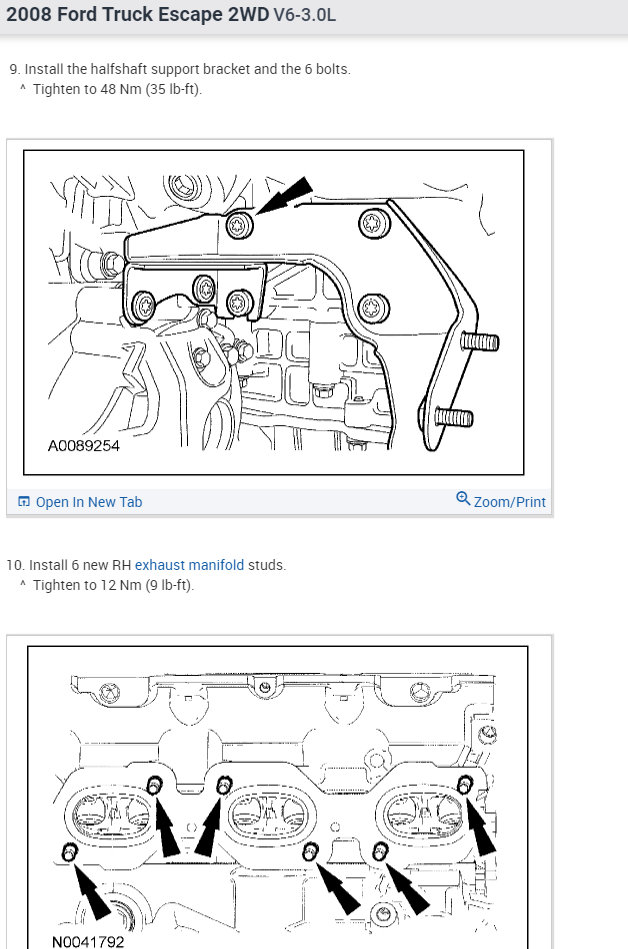 2008 Ford Truck Escape 2WD V6-3.0L

9. Install the halfshaft support bracket and the 6 bolts.
^ Tighten to 48 Nm (35 lb-ft).

A0089254

Open In New Tab

Zoom/Print

10. Install 6 new RH exhaust manifold studs.
^ Tighten to 12 Nm (9 lb-ft).

N0041792