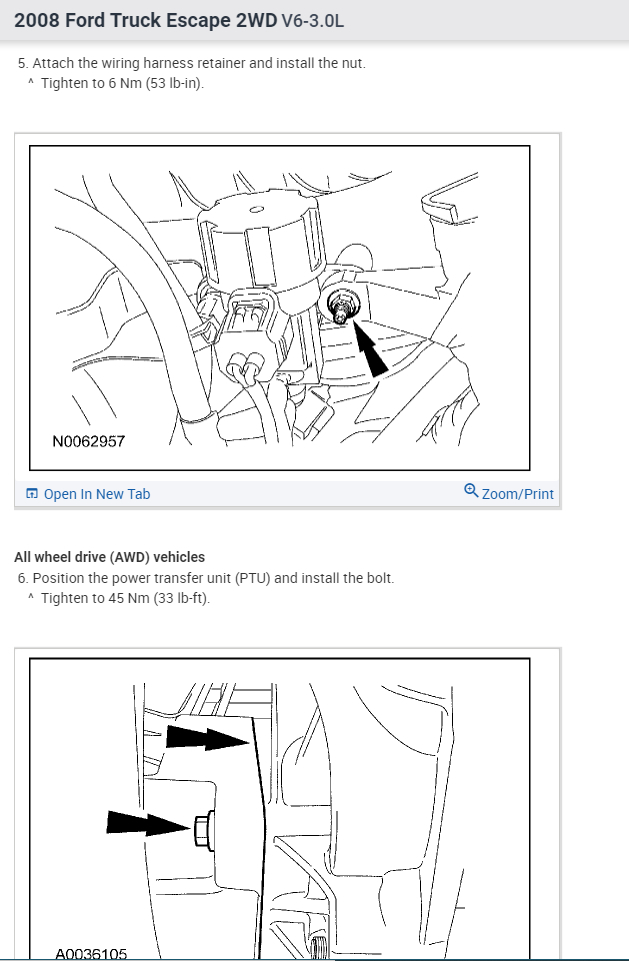 2008 Ford Truck Escape 2WD V6-3.0L

5. Attach the wiring harness retainer and install the nut.
^ Tighten to 6 Nm (53 lb-in).

N0062957

Open In New Tab

Zoom/Print

All wheel drive (AWD) vehicles
6. Position the power transfer unit (PTU) and install the bolt.
^ Tighten to 45 Nm (33 lb-ft).

A0036105