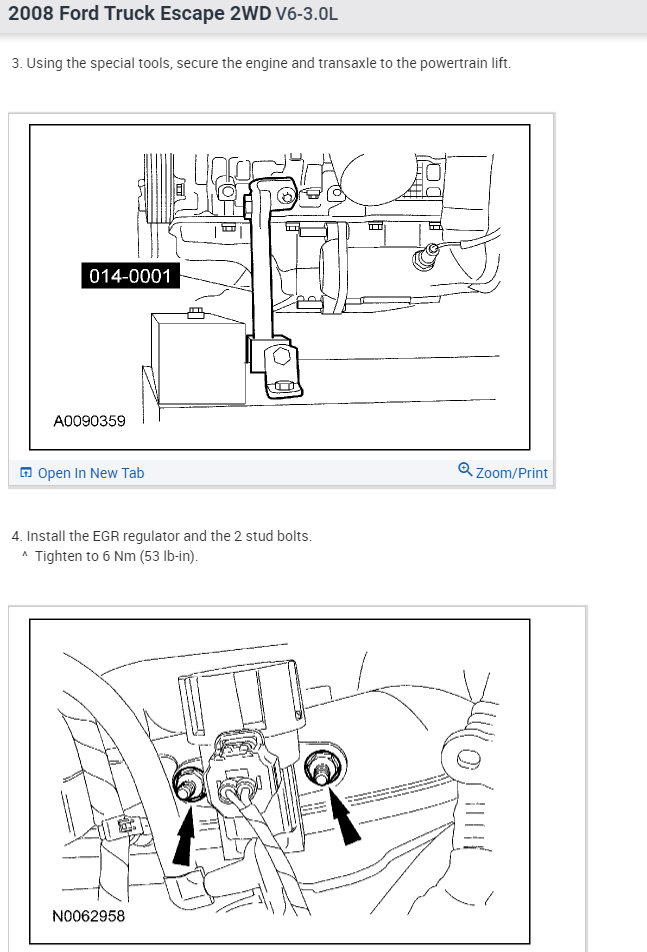 2008 Ford Truck Escape 2WD V6-3.0L

3. Using the special tools, secure the engine and transaxle to the powertrain lift.

014-0001

A0090359

Open In New Tab

Zoom/Print

4. Install the EGR regulator and the 2 stud bolts.
^ Tighten to 6 Nm (53 lb-in).

N0062958