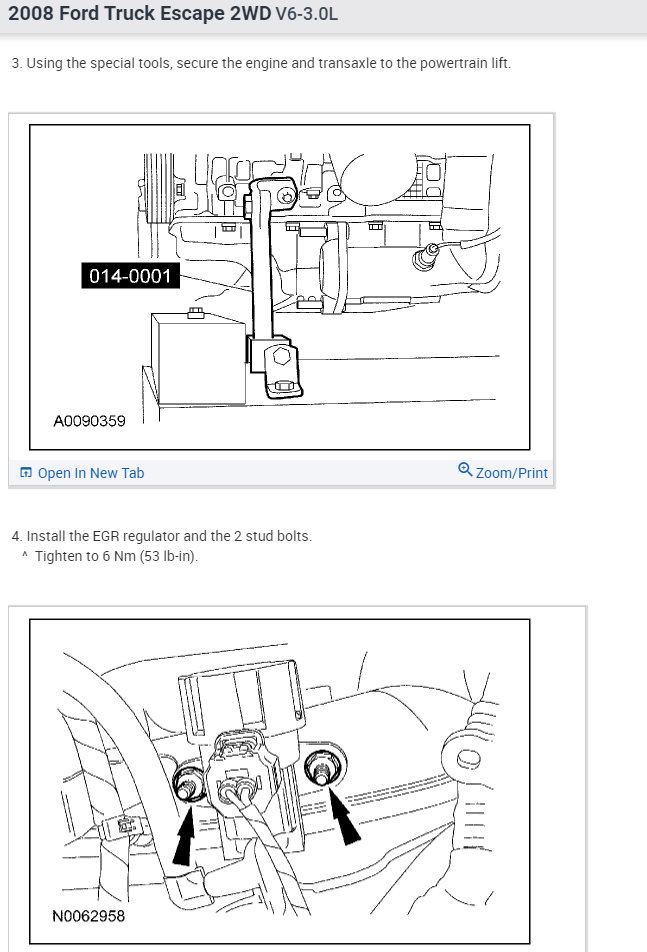 2008 Ford Truck Escape 2WD V6-3.0L

3. Using the special tools, secure the engine and transaxle to the powertrain lift.

014-0001

A0090359

Open In New Tab

Zoom/Print

4. Install the EGR regulator and the 2 stud bolts.
^ Tighten to 6 Nm (53 lb-in).

N0062958