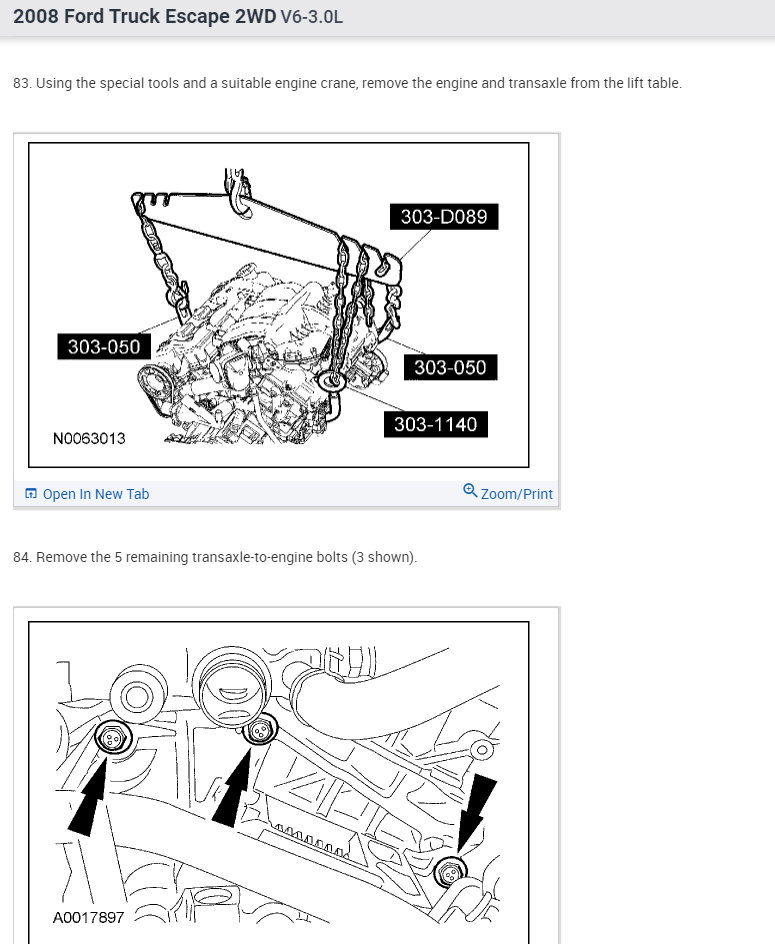 2008 Ford Truck Escape 2WD V6-3.0L

83. Using the special tools and a suitable engine crane, remove the engine and transaxle from the lift table.

303-D089
303-050
303-050
303-1140
N0063013

Open In New Tab
Zoom/Print

84. Remove the 5 remaining transaxle-to-engine bolts (3 shown).

A0017897