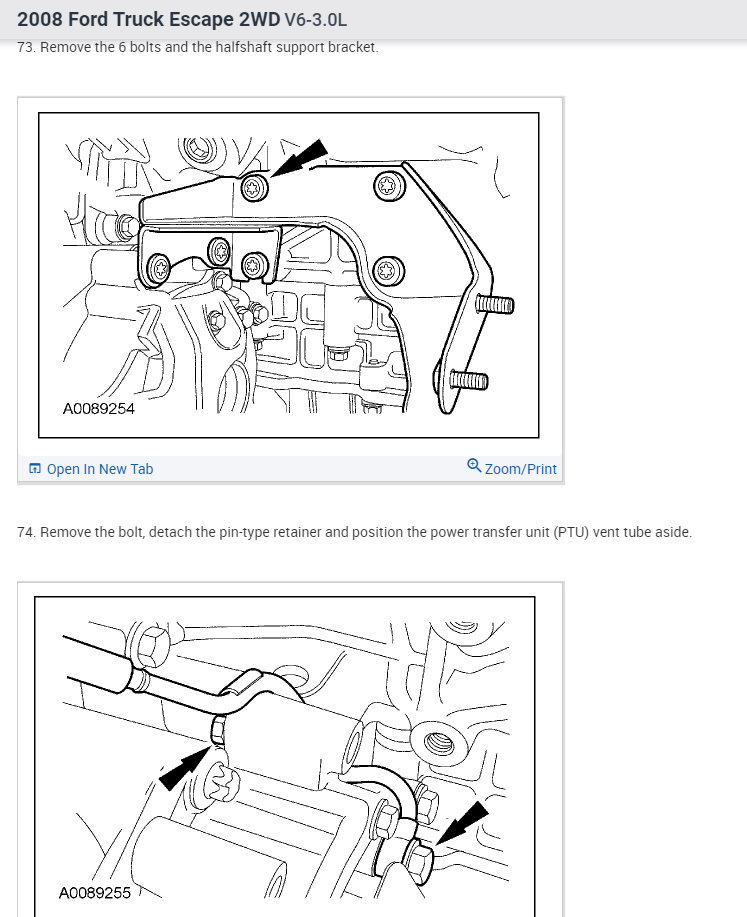 2008 Ford Truck Escape 2WD V6-3.0L

73. Remove the 6 bolts and the halfshaft support bracket.

A0089254

Open In New Tab

Zoom/Print

74. Remove the bolt, detach the pin-type retainer and position the power transfer unit (PTU) vent tube aside.

A0089255