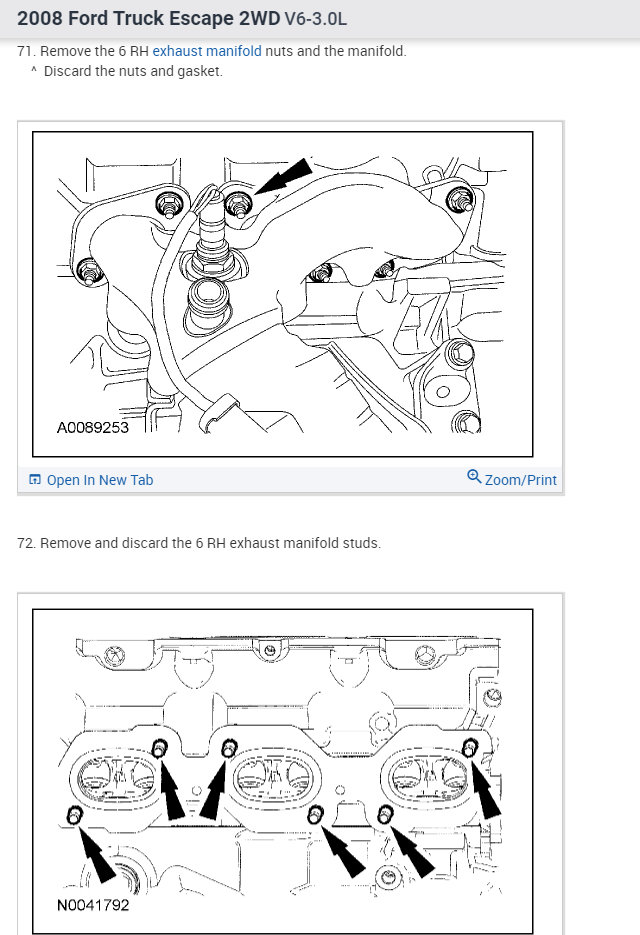 2008 Ford Truck Escape 2WD V6-3.0L

71. Remove the 6 RH exhaust manifold nuts and the manifold.
^ Discard the nuts and gasket.

A0089253

Open In New Tab Zoom/Print

72. Remove and discard the 6 RH exhaust manifold studs.

N0041792