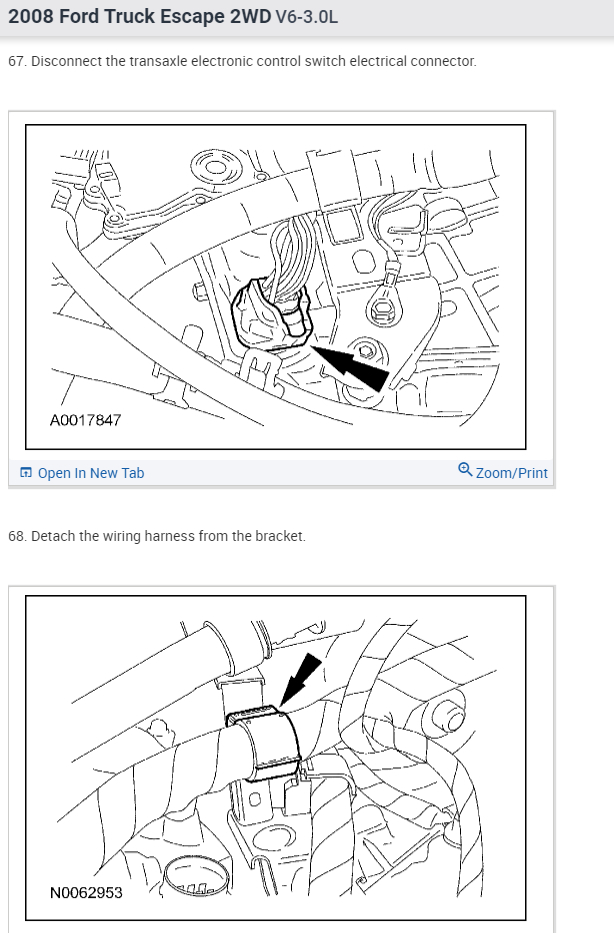 2008 Ford Truck Escape 2WD V6-3.0L

67. Disconnect the transaxle electronic control switch electrical connector.

A0017847

Open In New Tab

Zoom/Print

68. Detach the wiring harness from the bracket.

N0062953