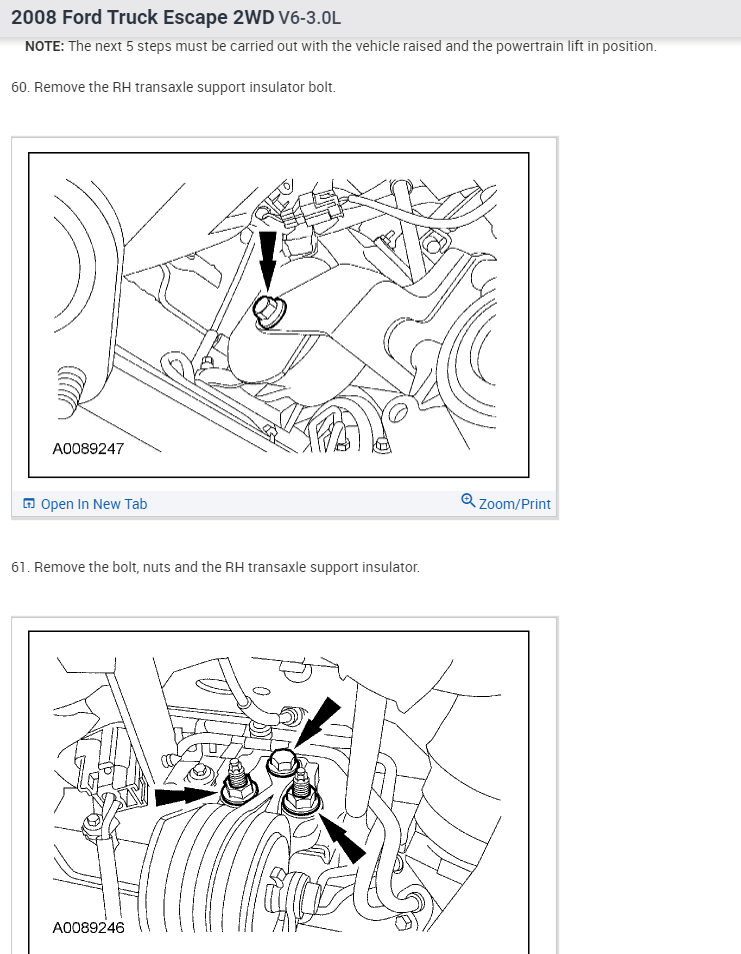 2008 Ford Truck Escape 2WD V6-3.0L

NOTE: The next 5 steps must be carried out with the vehicle raised and the powertrain lift in position.

60. Remove the RH transaxle support insulator bolt.

A0089247

Open In New Tab

Zoom/Print

61. Remove the bolt, nuts and the RH transaxle support insulator.

A0089246