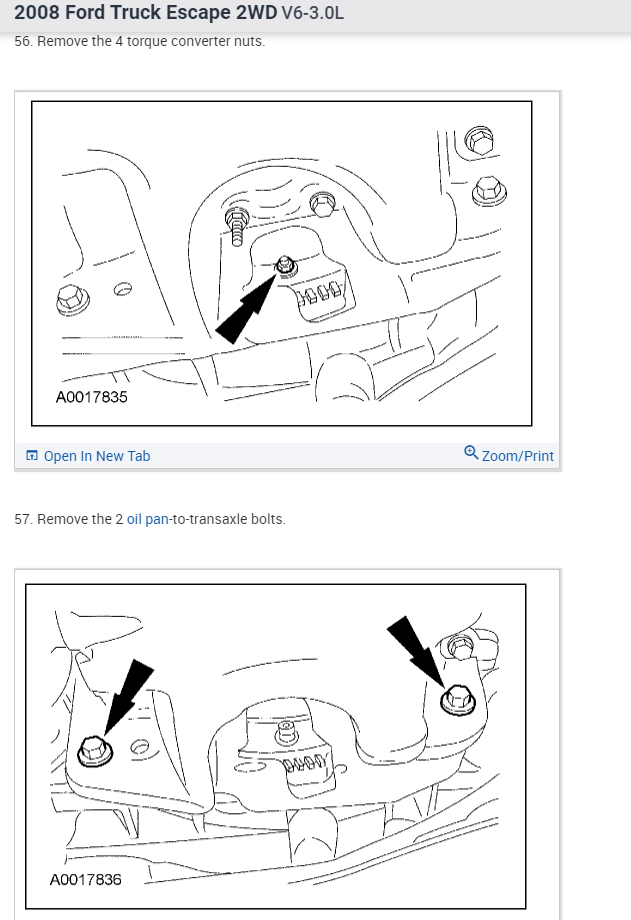 2008 Ford Truck Escape 2WD V6-3.0L

56. Remove the 4 torque converter nuts.

A0017835

Open In New Tab

Zoom/Print

57. Remove the 2 oil pan-to-transaxle bolts.

A0017836