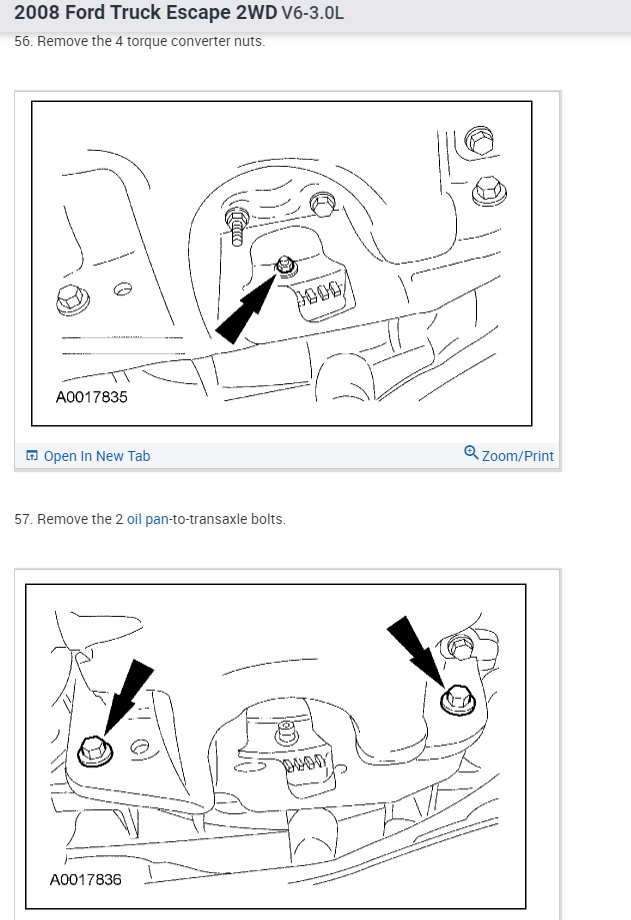 2008 Ford Truck Escape 2WD V6-3.0L

56. Remove the 4 torque converter nuts.

A0017835

Open In New Tab

Zoom/Print

57. Remove the 2 oil pan-to-transaxle bolts.

A0017836