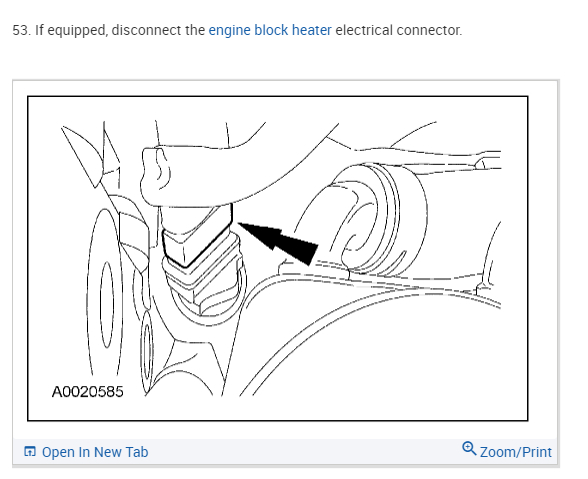 53. If equipped, disconnect the engine block heater electrical connector.

A0020585

Open In New Tab

Zoom/Print