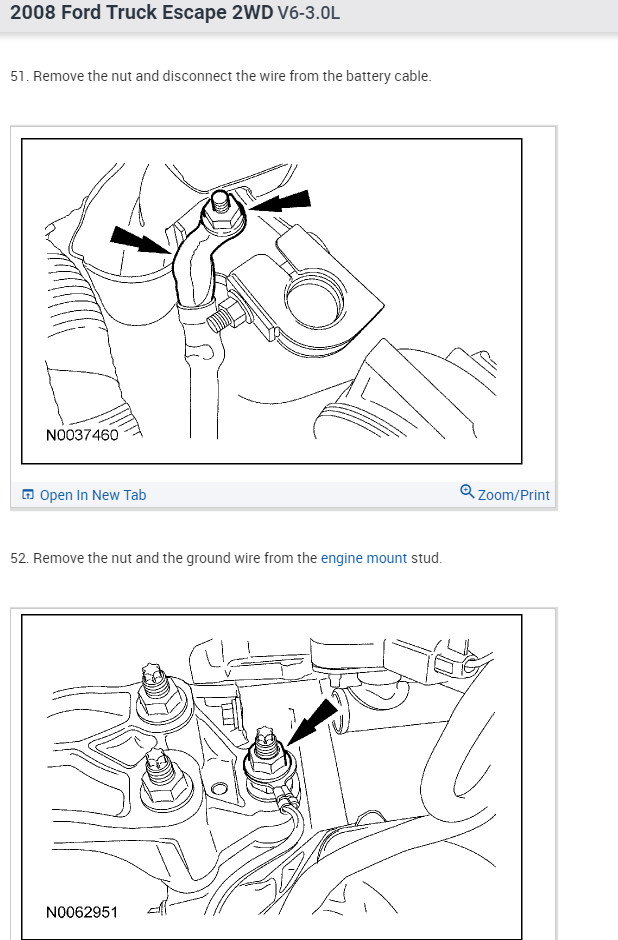 2008 Ford Truck Escape 2WD V6-3.0L

51. Remove the nut and disconnect the wire from the battery cable.

N0037460

Open In New Tab

Zoom/Print

52. Remove the nut and the ground wire from the engine mount stud.

N0062951