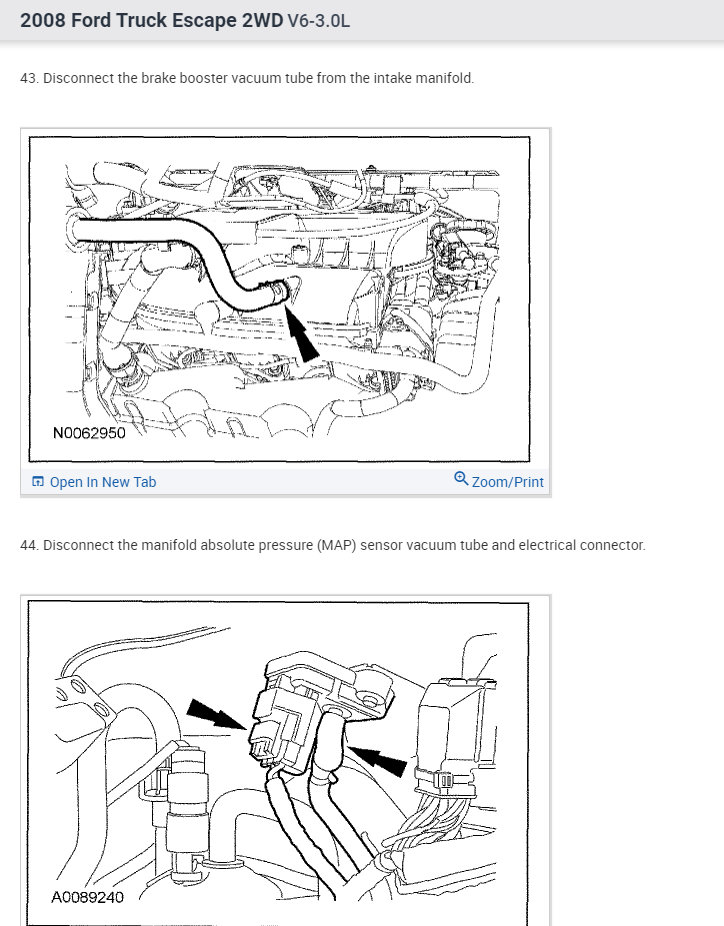 2008 Ford Truck Escape 2WD V6-3.0L

43. Disconnect the brake booster vacuum tube from the intake manifold.

N0062950

Open In New Tab

Zoom/Print

44. Disconnect the manifold absolute pressure (MAP) sensor vacuum tube and electrical connector.

A0089240