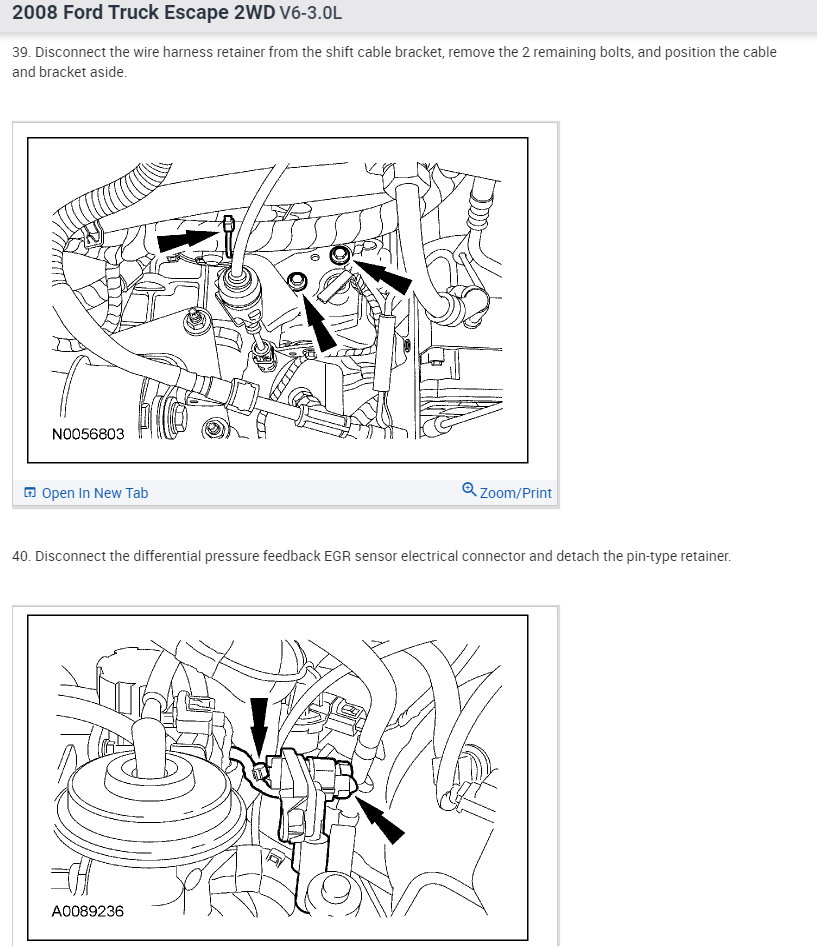 2008 Ford Truck Escape 2WD V6-3.0L

39. Disconnect the wire harness retainer from the shift cable bracket, remove the 2 remaining bolts, and position the cable and bracket aside.

N0056803

Open In New Tab

Zoom/Print

40. Disconnect the differential pressure feedback EGR sensor electrical connector and detach the pin-type retainer.

A0089236