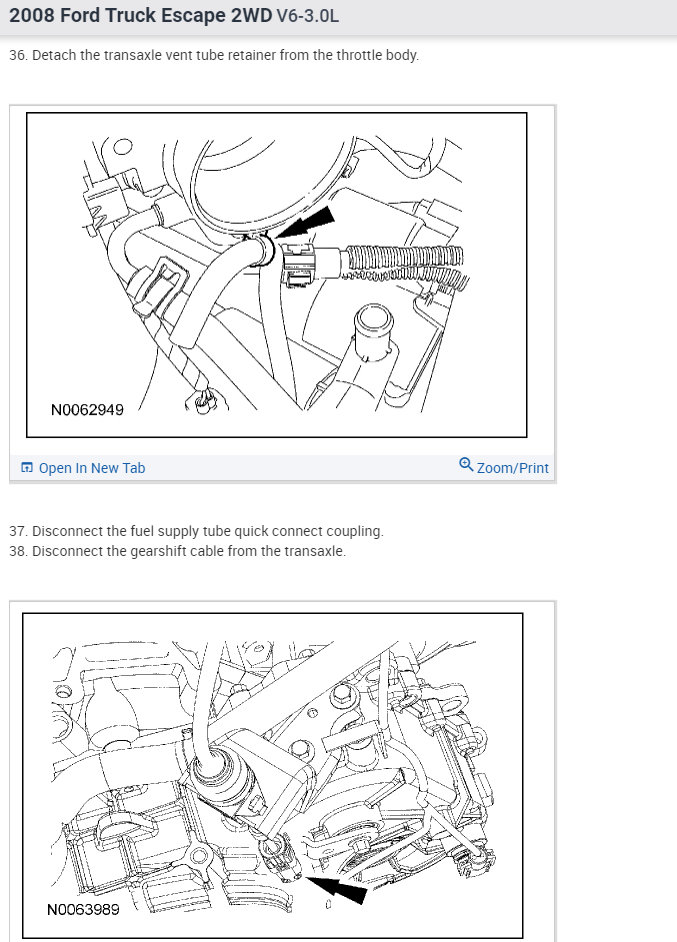 2008 Ford Truck Escape 2WD V6-3.0L

36. Detach the transaxle vent tube retainer from the throttle body.

N0062949

Open In New Tab

Zoom/Print

37. Disconnect the fuel supply tube quick connect coupling.
38. Disconnect the gearshift cable from the transaxle.

N0063989