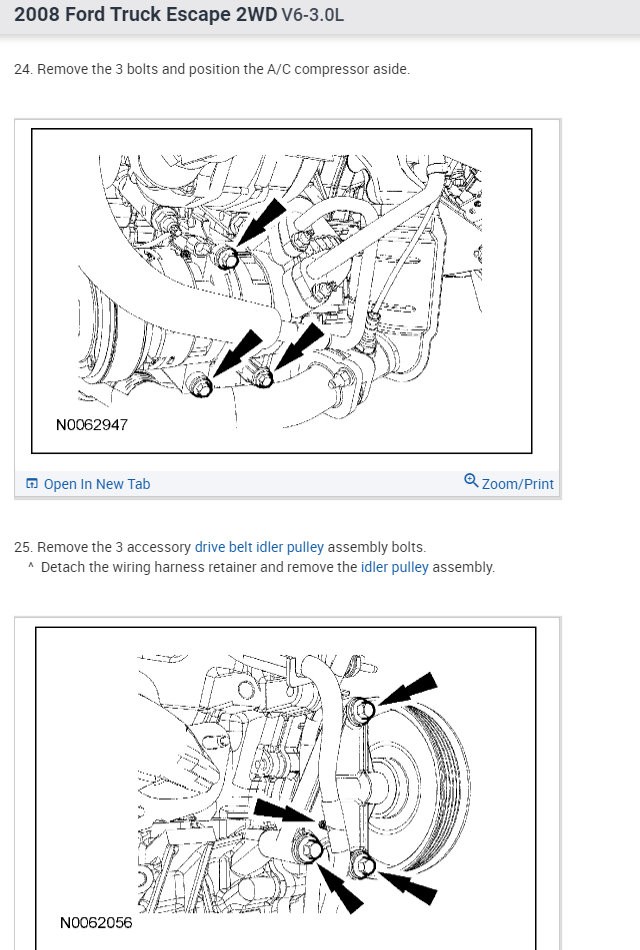 2008 Ford Truck Escape 2WD V6-3.0L

24. Remove the 3 bolts and position the A/C compressor aside.

N0062947

Open In New Tab

Zoom/Print

25. Remove the 3 accessory drive belt idler pulley assembly bolts.
^ Detach the wiring harness retainer and remove the idler pulley assembly.

N0062056