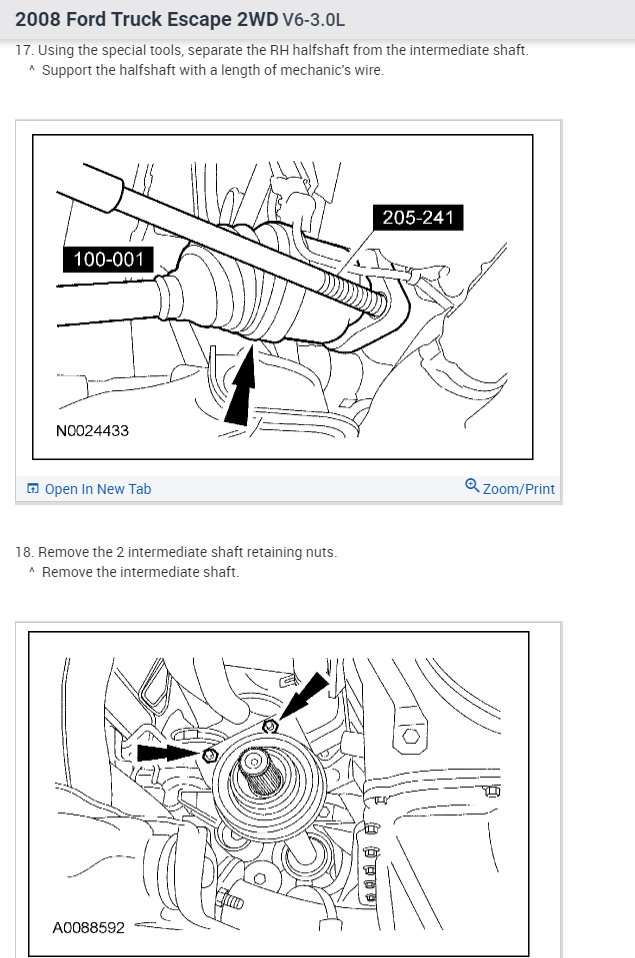 2008 Ford Truck Escape 2WD V6-3.0L

17. Using the special tools, separate the RH halfshaft from the intermediate shaft.
^ Support the halfshaft with a length of mechanic's wire.

205-241

100-001

N0024433

Open In New Tab

Zoom/Print

18. Remove the 2 intermediate shaft retaining nuts.
^ Remove the intermediate shaft.

A0088592