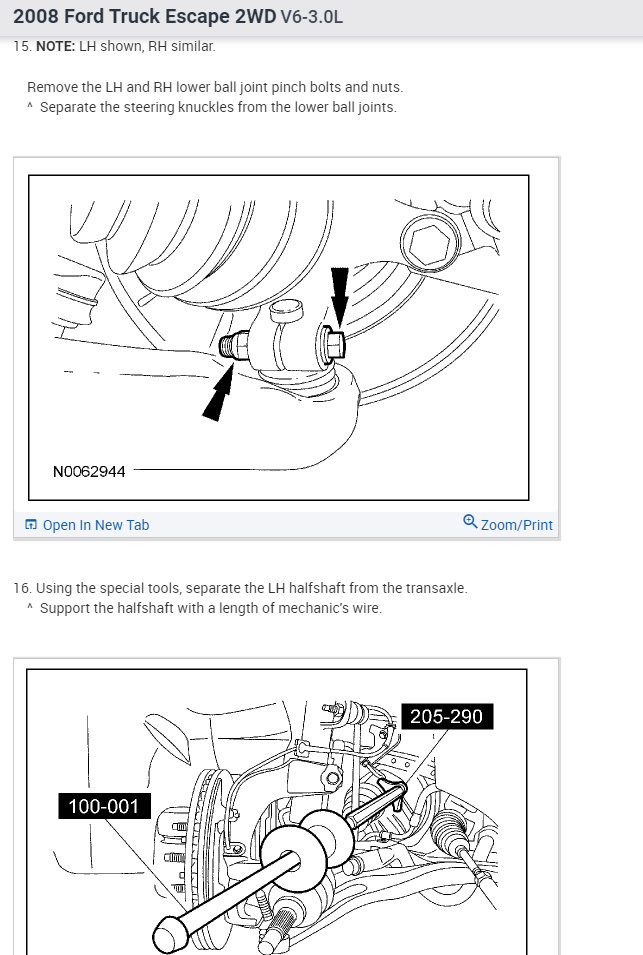 2008 Ford Truck Escape 2WD V6-3.0L

15. NOTE: LH shown, RH similar.

Remove the LH and RH lower ball joint pinch bolts and nuts.
^ Separate the steering knuckles from the lower ball joints.

N0062944

Open In New Tab

Zoom/Print

16. Using the special tools, separate the LH halfshaft from the transaxle.
^ Support the halfshaft with a length of mechanic's wire.

205-290

100-001