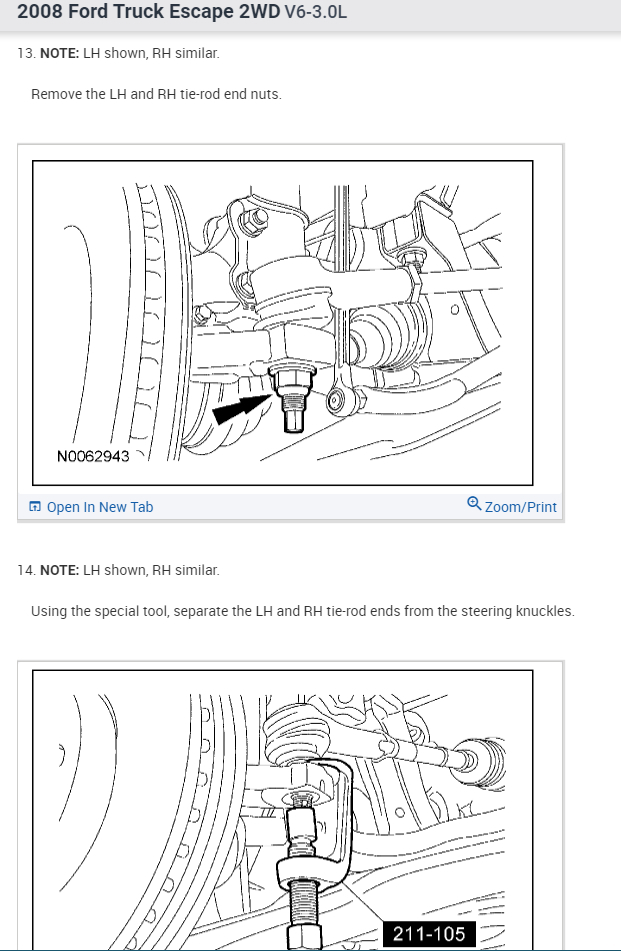 2008 Ford Truck Escape 2WD V6-3.0L

13. NOTE: LH shown, RH similar.

Remove the LH and RH tie-rod end nuts.

N0062943

Open In New Tab

Zoom/Print

14. NOTE: LH shown, RH similar.

Using the special tool, separate the LH and RH tie-rod ends from the steering knuckles.

211-105