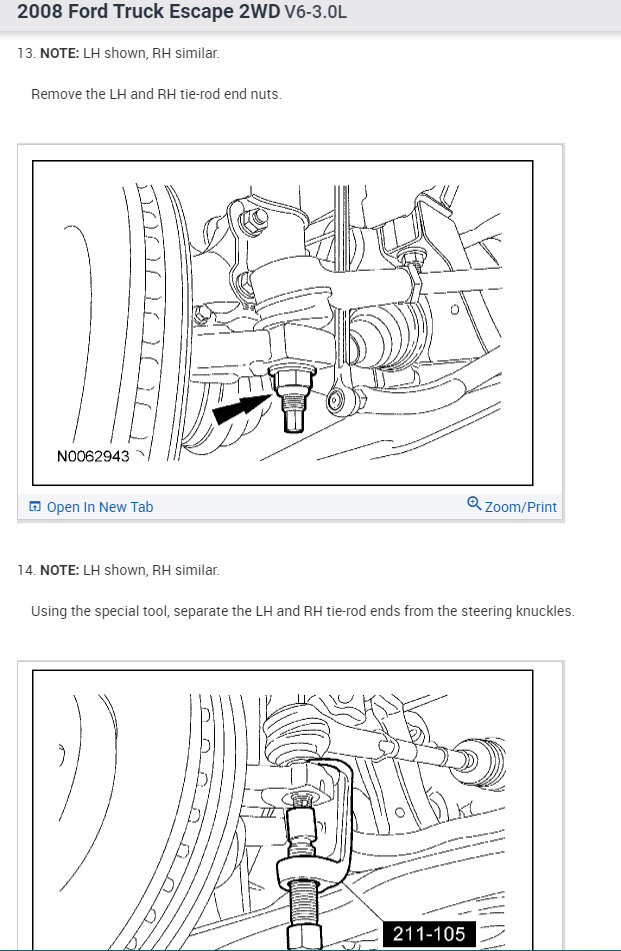 2008 Ford Truck Escape 2WD V6-3.0L

13. NOTE: LH shown, RH similar.

Remove the LH and RH tie-rod end nuts.

N0062943

Open In New Tab

Zoom/Print

14. NOTE: LH shown, RH similar.

Using the special tool, separate the LH and RH tie-rod ends from the steering knuckles.

211-105