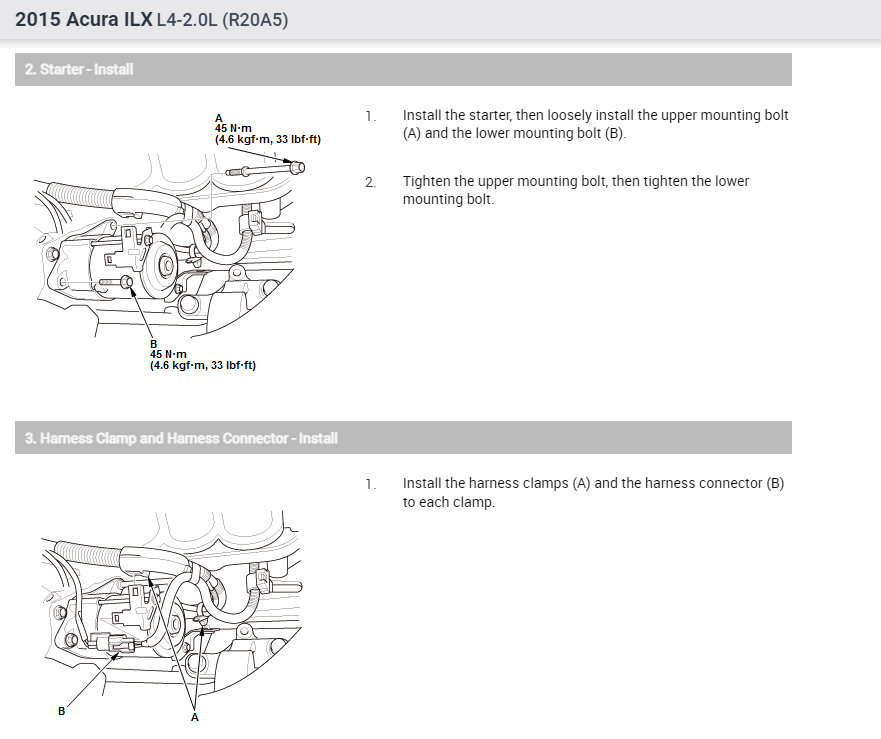 2015 Acura ILX L4-2.0L (R20A5)

2. Starter - Install

A
45 N·m
(4.6 kgf·m, 33 lbf·ft)

B
45 N·m
(4.6 kgf·m, 33 lbf·ft)

1. Install the starter, then loosely install the upper mounting bolt (A) and the lower mounting bolt (B).

2. Tighten the upper mounting bolt, then tighten the lower mounting bolt.

3. Harness Clamp and Harness Connector - Install

B
A

1. Install the harness clamps (A) and the harness connector (B) to each clamp.