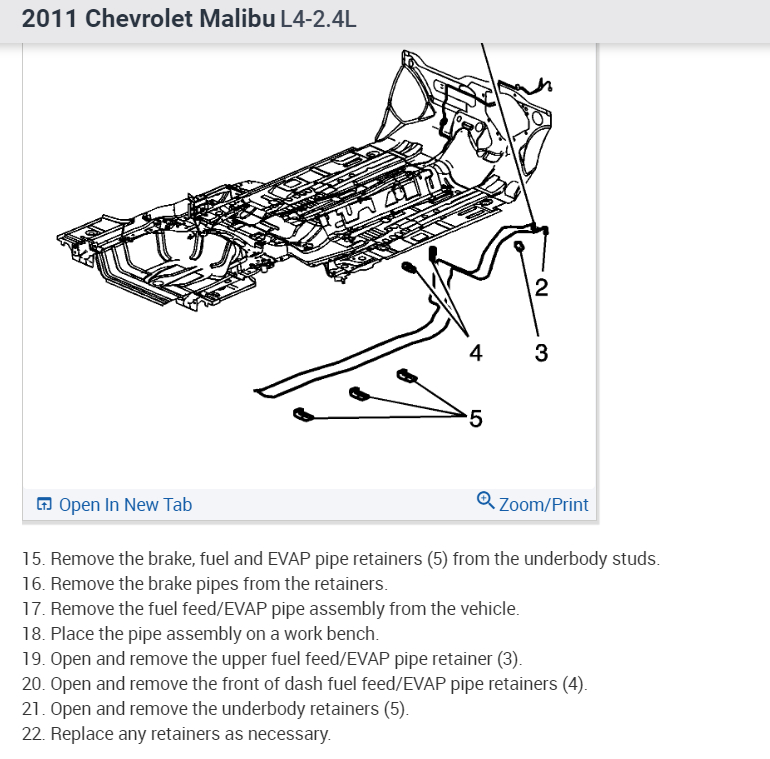 2011 Chevrolet Malibu L4-2.4L

2

4 3

5

Open In New Tab Zoom/Print

15. Remove the brake, fuel and EVAP pipe retainers (5) from the underbody studs.
16. Remove the brake pipes from the retainers.
17. Remove the fuel feed/EVAP pipe assembly from the vehicle.
18. Place the pipe assembly on a work bench.
19. Open and remove the upper fuel feed/EVAP pipe retainer (3).
20. Open and remove the front of dash fuel feed/EVAP pipe retainers (4).
21. Open and remove the underbody retainers (5).
22. Replace any retainers as necessary.