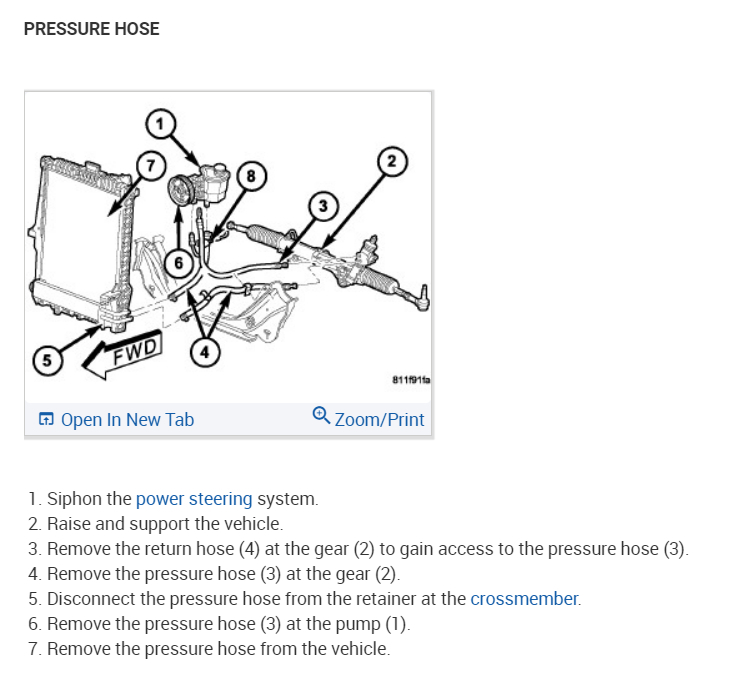 PRESSURE HOSE

1
7
8
2
3
6
5
FWD
4
811f91fa

Open In New Tab
Zoom/Print

1. Siphon the power steering system.
2. Raise and support the vehicle.
3. Remove the return hose (4) at the gear (2) to gain access to the pressure hose (3).
4. Remove the pressure hose (3) at the gear (2).
5. Disconnect the pressure hose from the retainer at the crossmember.
6. Remove the pressure hose (3) at the pump (1).
7. Remove the pressure hose from the vehicle.