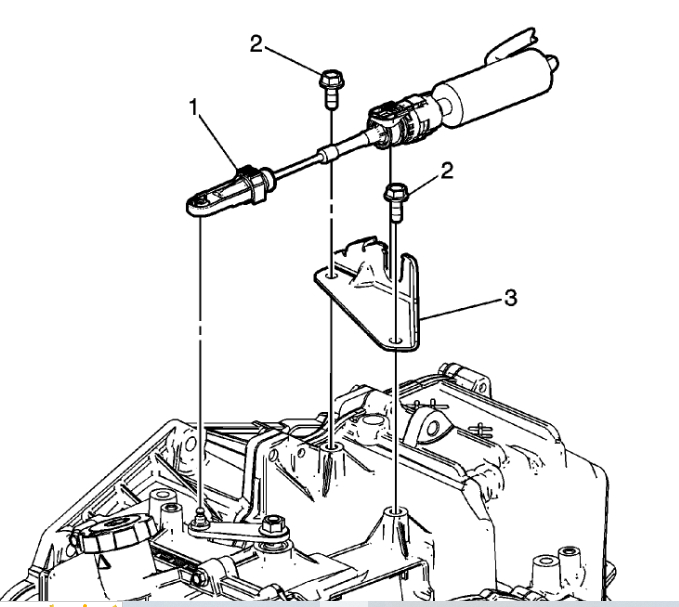 2
1
2
3