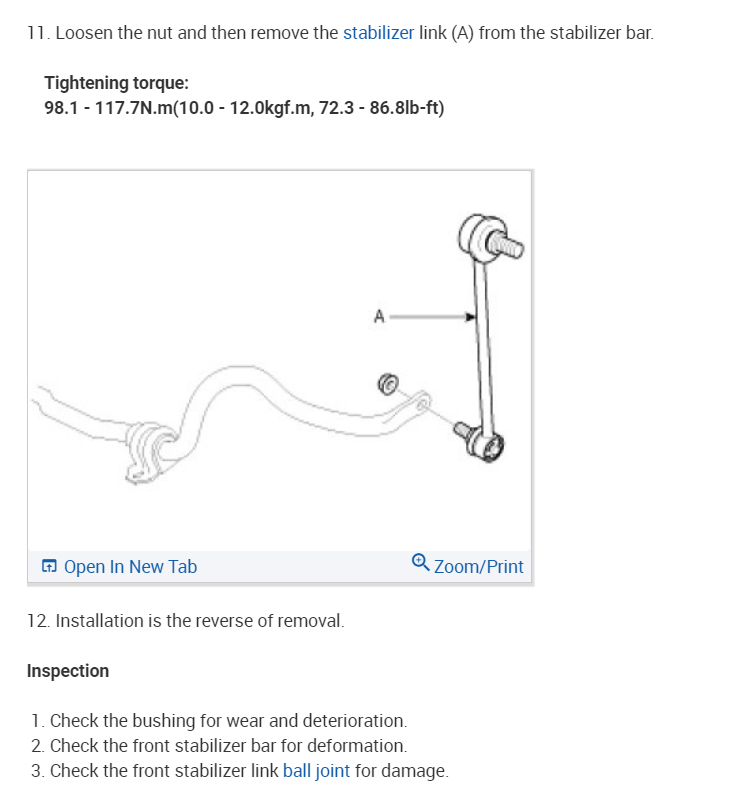 11. Loosen the nut and then remove the stabilizer link (A) from the stabilizer bar.

Tightening torque:
98.1 - 117.7N.m(10.0 - 12.0kgf.m, 72.3 - 86.8lb-ft)

A

Open In New Tab Zoom/Print

12. Installation is the reverse of removal.

Inspection

1. Check the bushing for wear and deterioration.
2. Check the front stabilizer bar for deformation.
3. Check the front stabilizer link ball joint for damage.