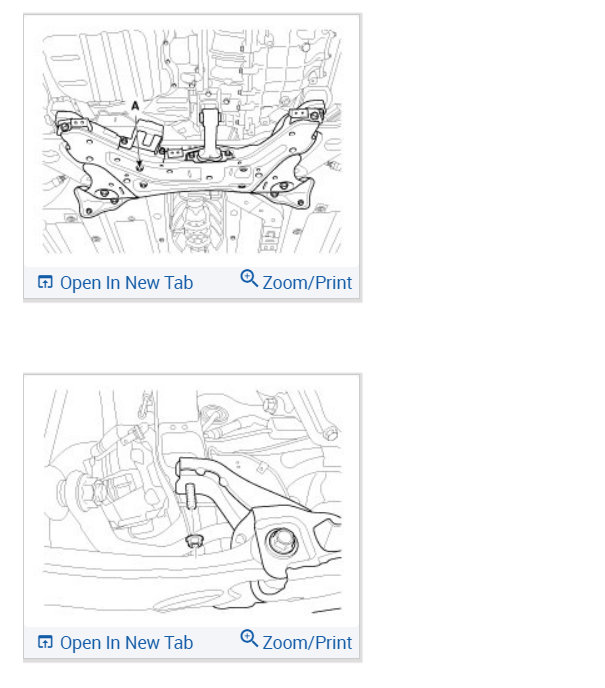 A

Open In New Tab Zoom/Print

Open In New Tab Zoom/Print