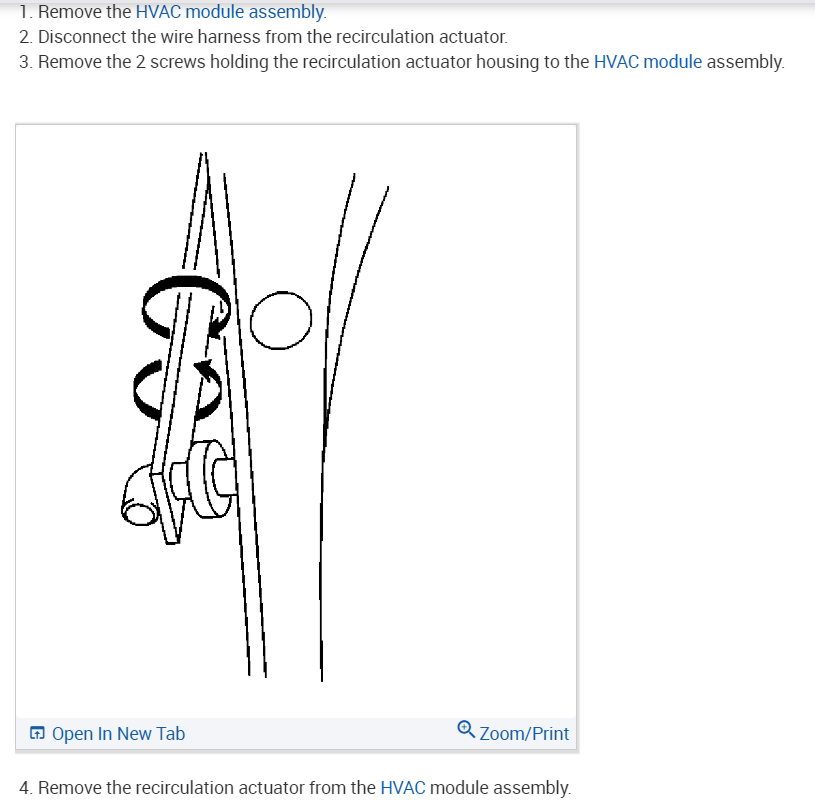 1. Remove the HVAC module assembly.
2. Disconnect the wire harness from the recirculation actuator.
3. Remove the 2 screws holding the recirculation actuator housing to the HVAC module assembly.

Open In New Tab
Zoom/Print

4. Remove the recirculation actuator from the HVAC module assembly.