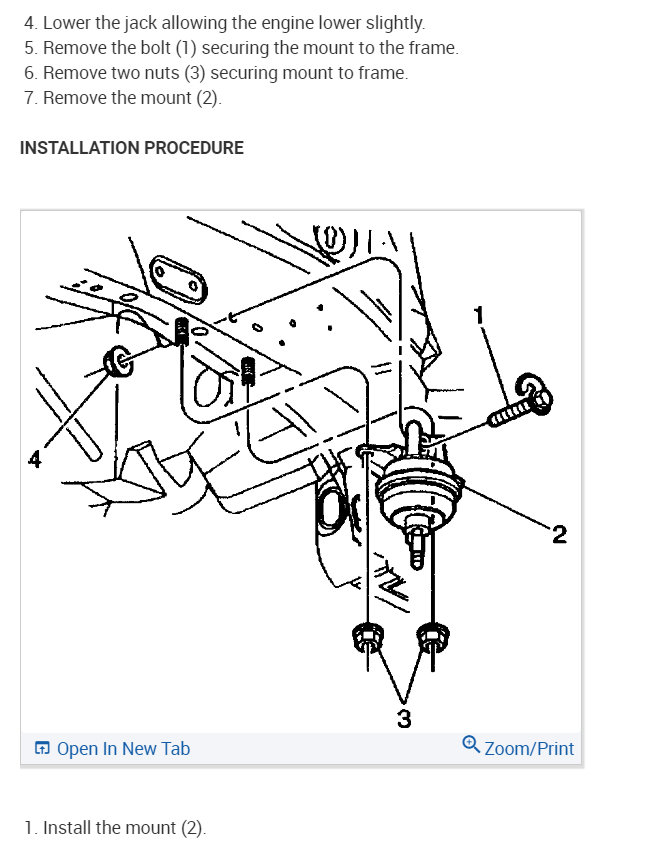 4. Lower the jack allowing the engine lower slightly.
5. Remove the bolt (1) securing the mount to the frame.
6. Remove two nuts (3) securing mount to frame.
7. Remove the mount (2).

INSTALLATION PROCEDURE

1

4

2

3

Open In New Tab

Zoom/Print

1. Install the mount (2).