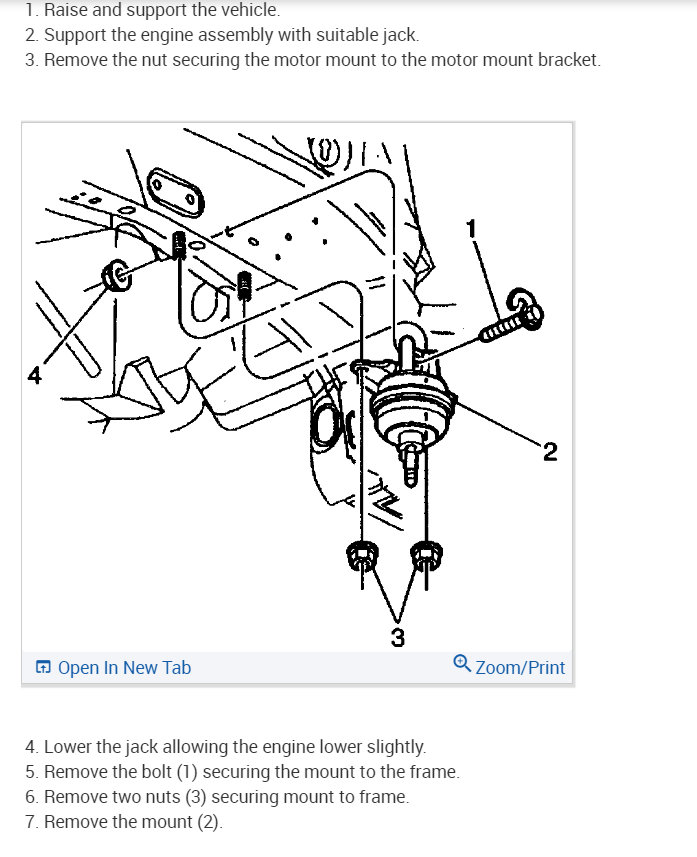 1. Raise and support the vehicle.
2. Support the engine assembly with suitable jack.
3. Remove the nut securing the motor mount to the motor mount bracket.

1
4
2
3

Open In New Tab
Zoom/Print

4. Lower the jack allowing the engine lower slightly.
5. Remove the bolt (1) securing the mount to the frame.
6. Remove two nuts (3) securing mount to frame.
7. Remove the mount (2).