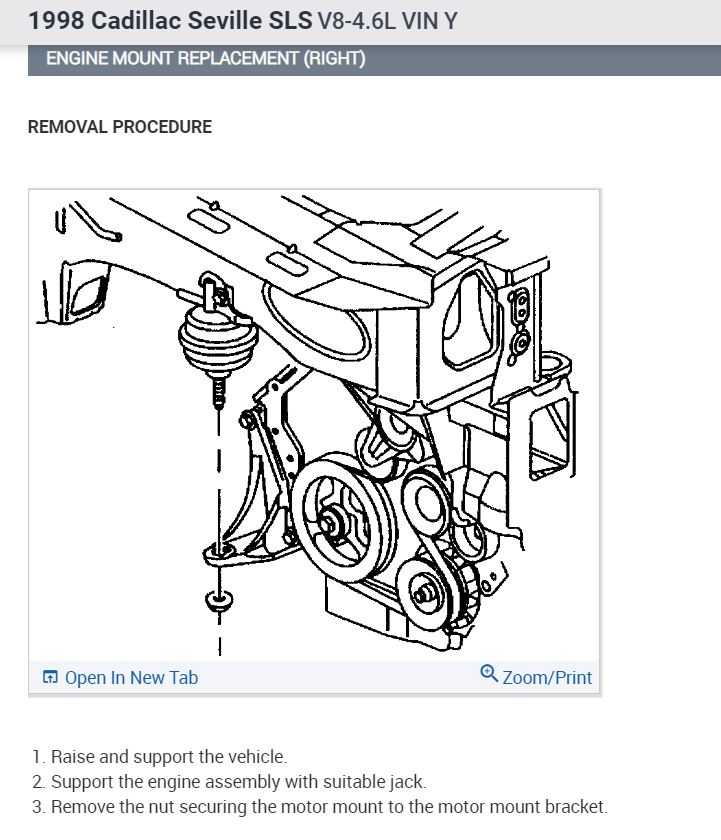 1998 Cadillac Seville SLS V8-4.6L VIN Y

ENGINE MOUNT REPLACEMENT (RIGHT)

REMOVAL PROCEDURE

Open In New Tab

Zoom/Print

1. Raise and support the vehicle.
2. Support the engine assembly with suitable jack.
3. Remove the nut securing the motor mount to the motor mount bracket.