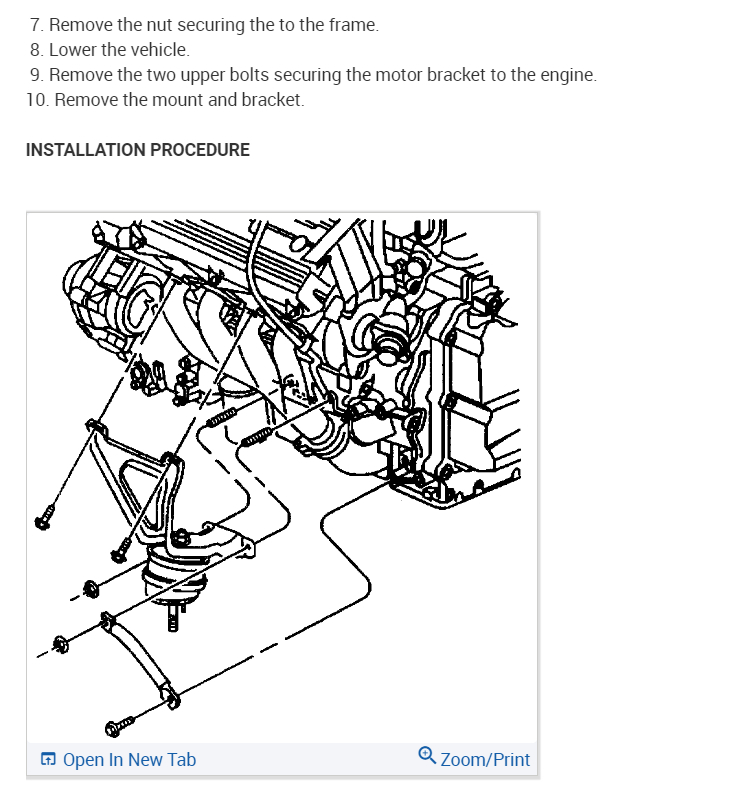 7. Remove the nut securing the to the frame.
8. Lower the vehicle.
9. Remove the two upper bolts securing the motor bracket to the engine.
10. Remove the mount and bracket.

INSTALLATION PROCEDURE

Open In New Tab
Zoom/Print