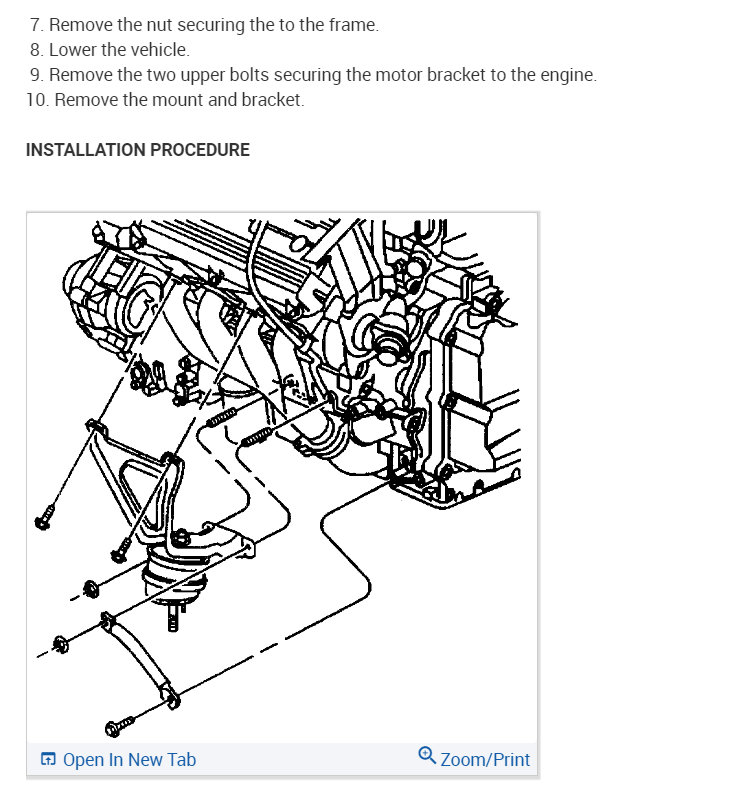 7. Remove the nut securing the to the frame.
8. Lower the vehicle.
9. Remove the two upper bolts securing the motor bracket to the engine.
10. Remove the mount and bracket.

INSTALLATION PROCEDURE

Open In New Tab
Zoom/Print