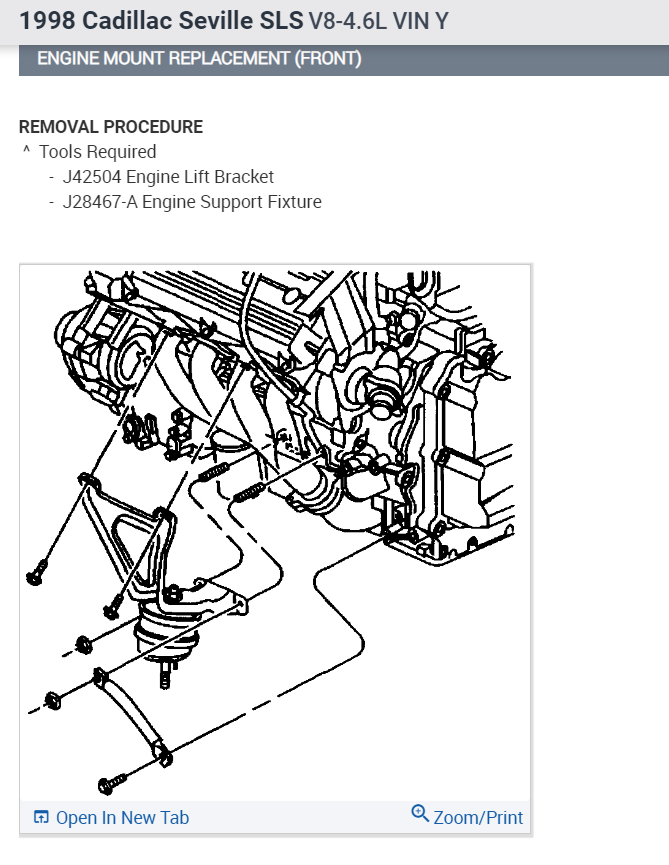 1998 Cadillac Seville SLS V8-4.6L VIN Y

ENGINE MOUNT REPLACEMENT (FRONT)

REMOVAL PROCEDURE
^ Tools Required
- J42504 Engine Lift Bracket
- J28467-A Engine Support Fixture

Open In New Tab
Zoom/Print