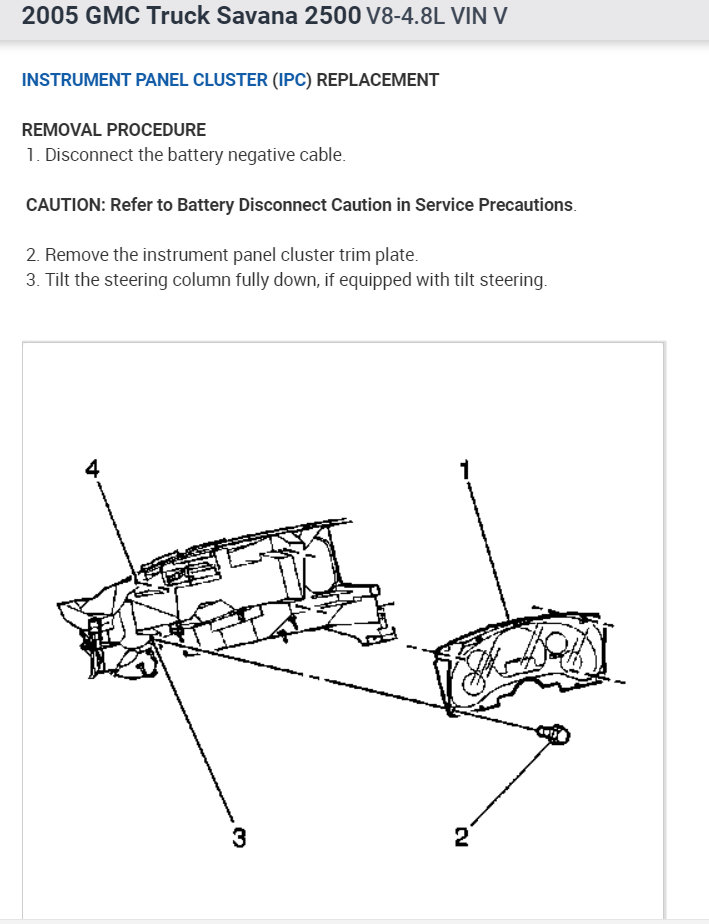 2005 GMC Truck Savana 2500 V8-4.8L VIN V

INSTRUMENT PANEL CLUSTER (IPC) REPLACEMENT

REMOVAL PROCEDURE
1. Disconnect the battery negative cable.

CAUTION: Refer to Battery Disconnect Caution in Service Precautions.

2. Remove the instrument panel cluster trim plate.
3. Tilt the steering column fully down, if equipped with tilt steering.

4
1
3
2