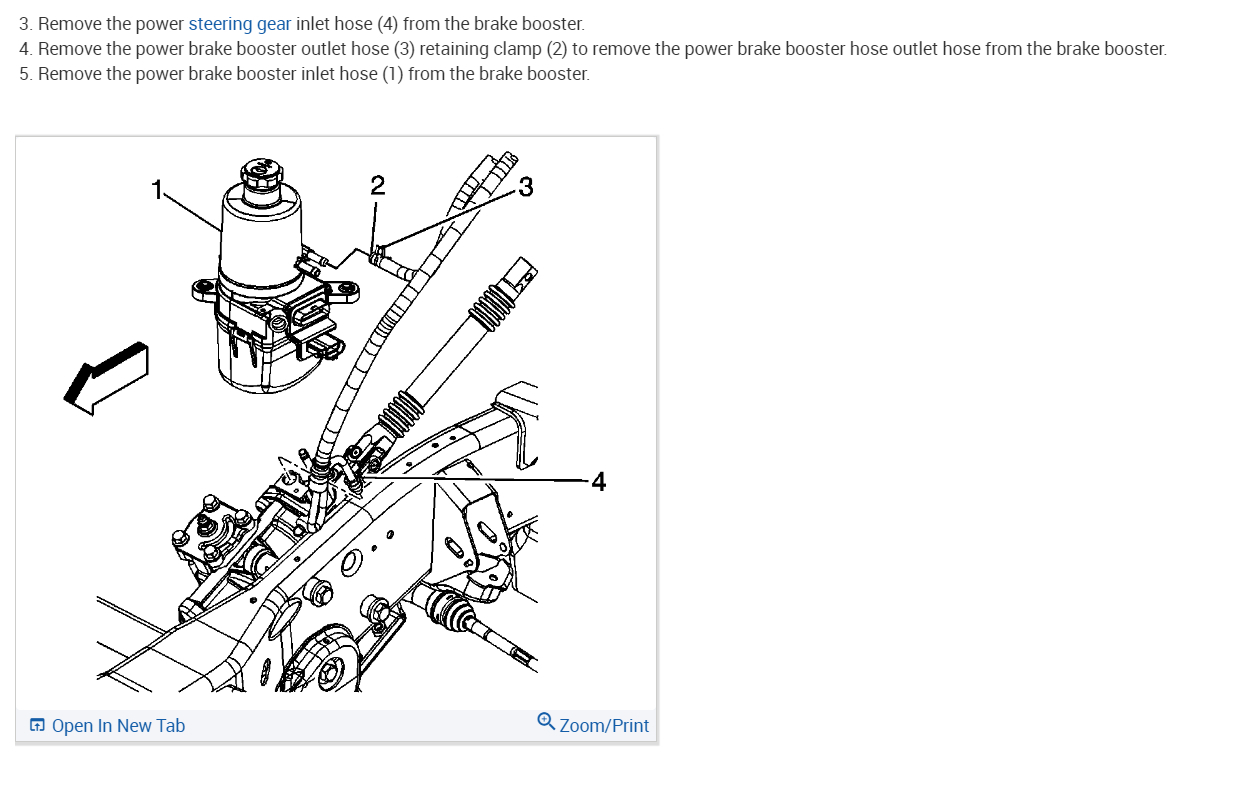 3. Remove the power steering gear inlet hose (4) from the brake booster.
4. Remove the power brake booster outlet hose (3) retaining clamp (2) to remove the power brake booster hose outlet hose from the brake booster.
5. Remove the power brake booster inlet hose (1) from the brake booster.

1
2
3
4

Open In New Tab
Zoom/Print