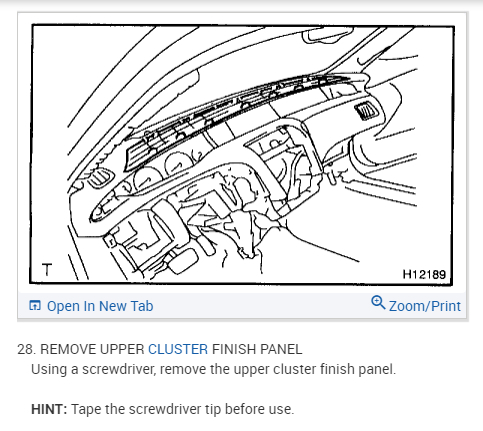 T

H12189

Open In New Tab

Zoom/Print

28. REMOVE UPPER CLUSTER FINISH PANEL

Using a screwdriver, remove the upper cluster finish panel.

HINT: Tape the screwdriver tip before use.