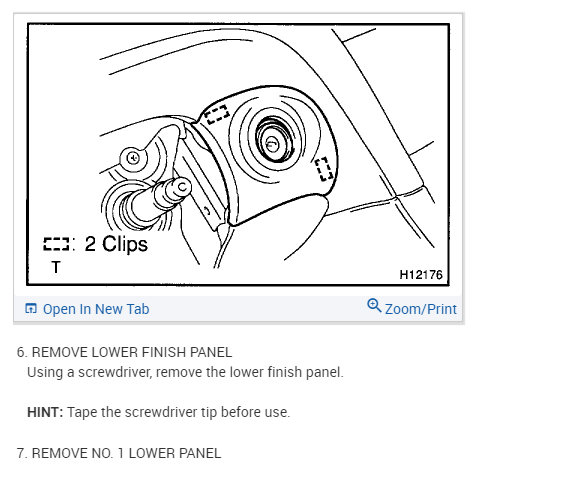 : 2 Clips
T
H12176

Open In New Tab
Zoom/Print

6. REMOVE LOWER FINISH PANEL
Using a screwdriver, remove the lower finish panel.

**HINT:** Tape the screwdriver tip before use.

7. REMOVE NO. 1 LOWER PANEL