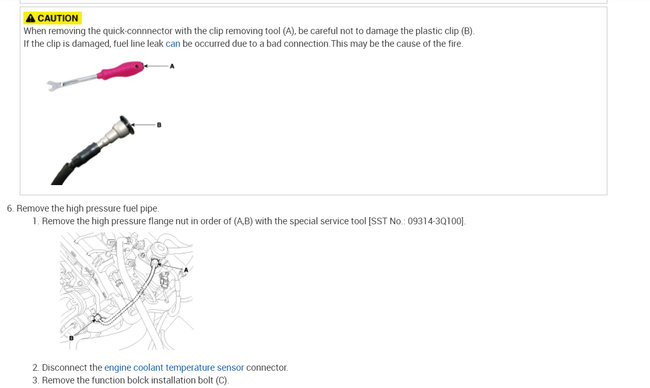 CAUTION
When removing the quick-connnector with the clip removing tool (A), be careful not to damage the plastic clip (B).
If the clip is damaged, fuel line leak can be occurred due to a bad connection.This may be the cause of the fire.

A

B

6. Remove the high pressure fuel pipe.
1. Remove the high pressure flange nut in order of (A,B) with the special service tool [SST No.: 09314-3Q100].

A

B

2. Disconnect the engine coolant temperature sensor connector.
3. Remove the function bolck installation bolt (C).