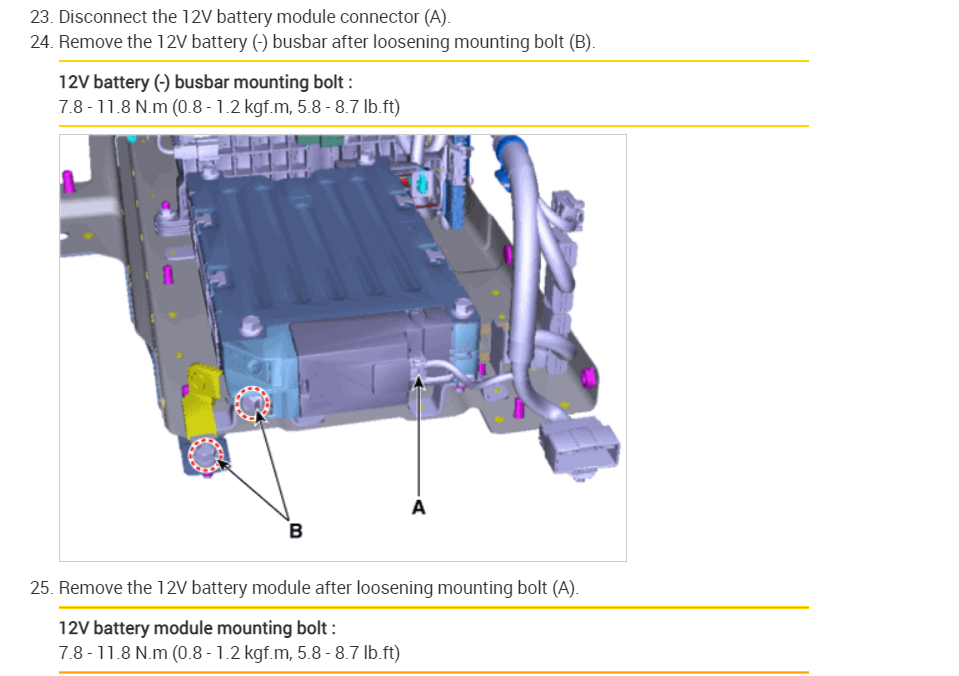 23. Disconnect the 12V battery module connector (A).
24. Remove the 12V battery (-) busbar after loosening mounting bolt (B).

12V battery (-) busbar mounting bolt :
7.8 - 11.8 N.m (0.8 - 1.2 kgf.m, 5.8 - 8.7 lb.ft)

A

B

25. Remove the 12V battery module after loosening mounting bolt (A).

12V battery module mounting bolt :
7.8 - 11.8 N.m (0.8 - 1.2 kgf.m, 5.8 - 8.7 lb.ft)