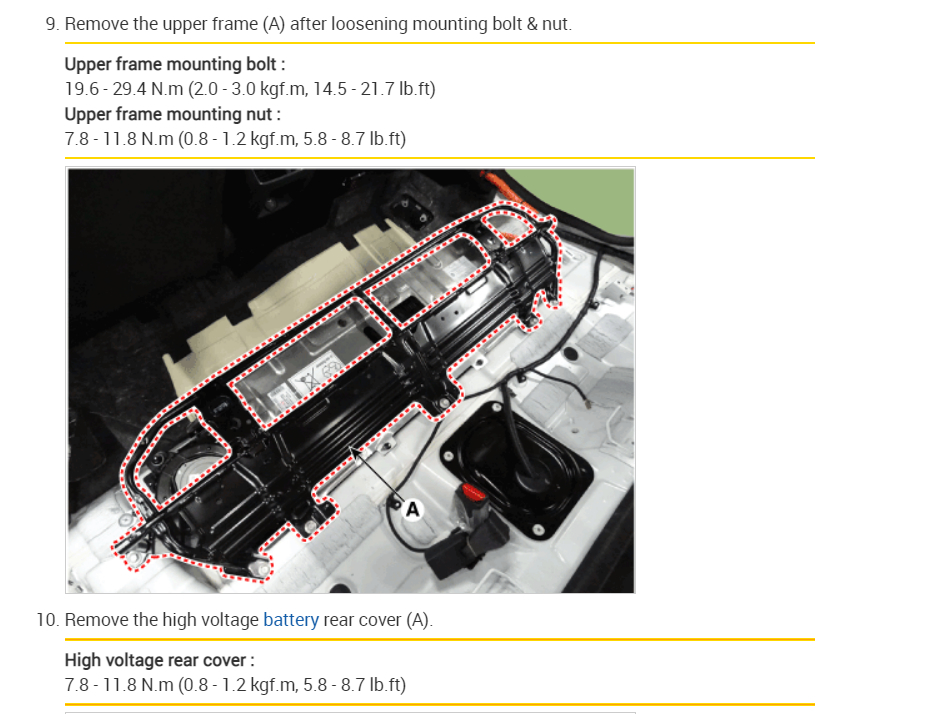 9. Remove the upper frame (A) after loosening mounting bolt & nut.

Upper frame mounting bolt :
19.6 - 29.4 N.m (2.0 - 3.0 kgf.m, 14.5 - 21.7 lb.ft)
Upper frame mounting nut :
7.8 - 11.8 N.m (0.8 - 1.2 kgf.m, 5.8 - 8.7 lb.ft)

A

10. Remove the high voltage battery rear cover (A).

High voltage rear cover :
7.8 - 11.8 N.m (0.8 - 1.2 kgf.m, 5.8 - 8.7 lb.ft)