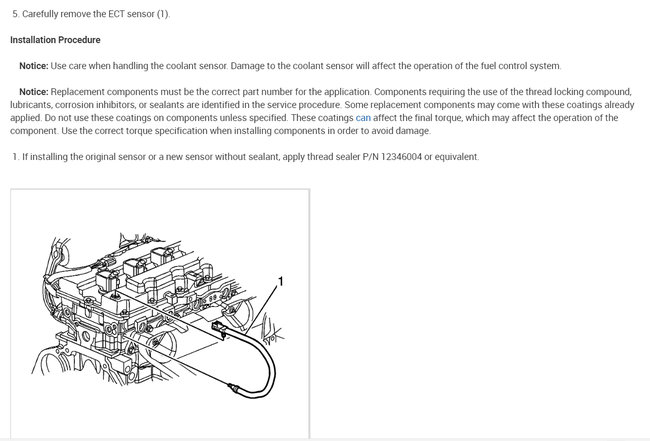 5. Carefully remove the ECT sensor (1).

Installation Procedure

Notice: Use care when handling the coolant sensor. Damage to the coolant sensor will affect the operation of the fuel control system.

Notice: Replacement components must be the correct part number for the application. Components requiring the use of the thread locking compound, lubricants, corrosion inhibitors, or sealants are identified in the service procedure. Some replacement components may come with these coatings already applied. Do not use these coatings on components unless specified. These coatings can affect the final torque, which may affect the operation of the component. Use the correct torque specification when installing components in order to avoid damage.

1. If installing the original sensor or a new sensor without sealant, apply thread sealer P/N 12346004 or equivalent.

1