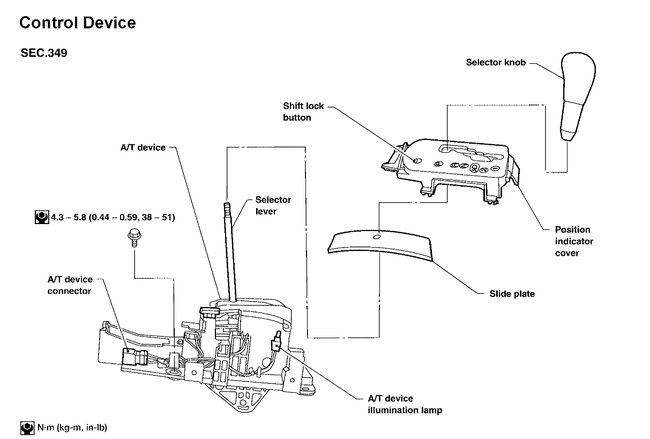 Control Device

SEC.349

Selector knob

Shift lock button

A/T device

Selector lever

4.3 – 5.8 (0.44 – 0.59, 38 – 51)

Position indicator cover

A/T device connector

Slide plate

A/T device illumination lamp

N·m (kg-m, in-lb)