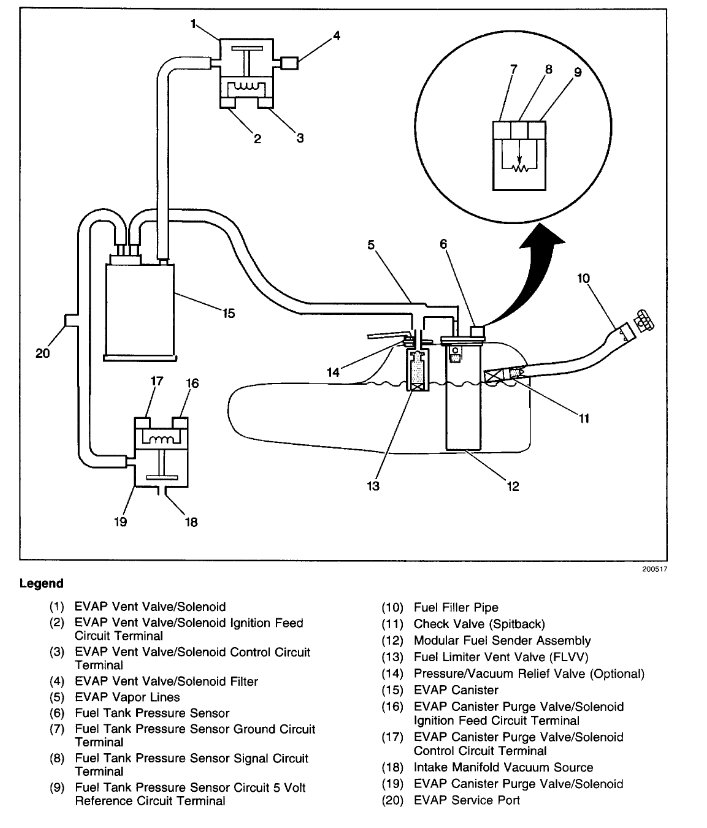 1
4
2
3
7
8
9
5
6
10
15
20
14
11
17
16
13
12
19
18
200517

Legend

(1) EVAP Vent Valve/Solenoid
(2) EVAP Vent Valve/Solenoid Ignition Feed Circuit Terminal
(3) EVAP Vent Valve/Solenoid Control Circuit Terminal
(4) EVAP Vent Valve/Solenoid Filter
(5) EVAP Vapor Lines
(6) Fuel Tank Pressure Sensor
(7) Fuel Tank Pressure Sensor Ground Circuit Terminal
(8) Fuel Tank Pressure Sensor Signal Circuit Terminal
(9) Fuel Tank Pressure Sensor Circuit 5 Volt Reference Circuit Terminal

(10) Fuel Filler Pipe
(11) Check Valve (Spitback)
(12) Modular Fuel Sender Assembly
(13) Fuel Limiter Vent Valve (FLVV)
(14) Pressure/Vacuum Relief Valve (Optional)
(15) EVAP Canister
(16) EVAP Canister Purge Valve/Solenoid Ignition Feed Circuit Terminal
(17) EVAP Canister Purge Valve/Solenoid Control Circuit Terminal
(18) Intake Manifold Vacuum Source
(19) EVAP Canister Purge Valve/Solenoid
(20) EVAP Service Port