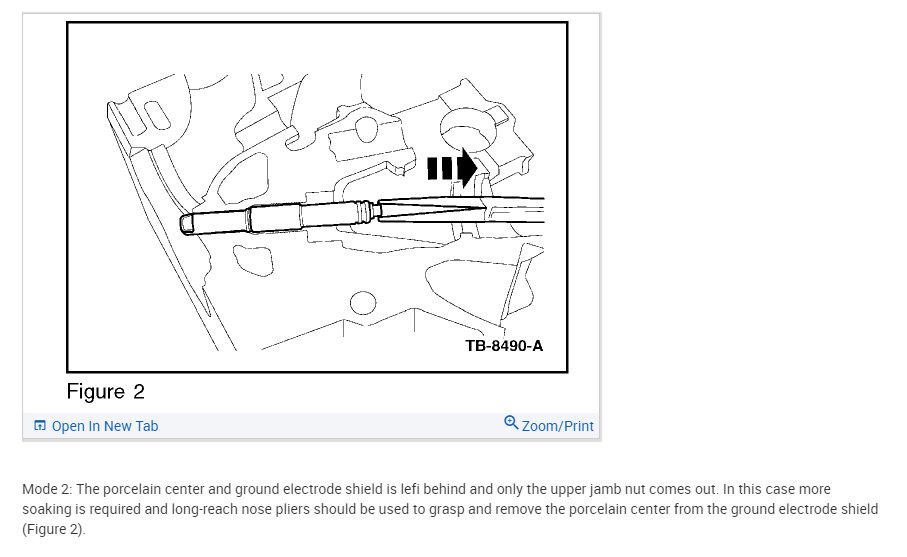 TB-8490-A

Figure 2

Open In New Tab

Zoom/Print

Mode 2: The porcelain center and ground electrode shield is lefi behind and only the upper jamb nut comes out. In this case more soaking is required and long-reach nose pliers should be used to grasp and remove the porcelain center from the ground electrode shield (Figure 2).