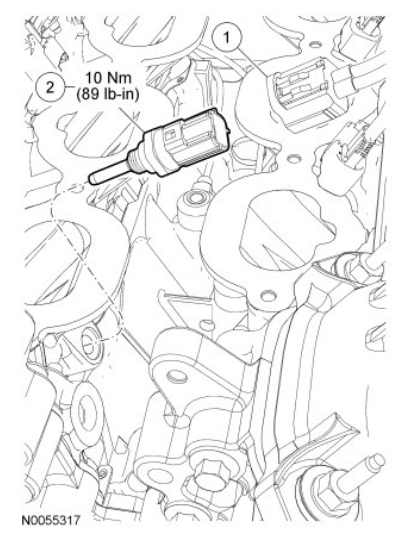 1

2

10 Nm
(89 lb-in)

N0055317