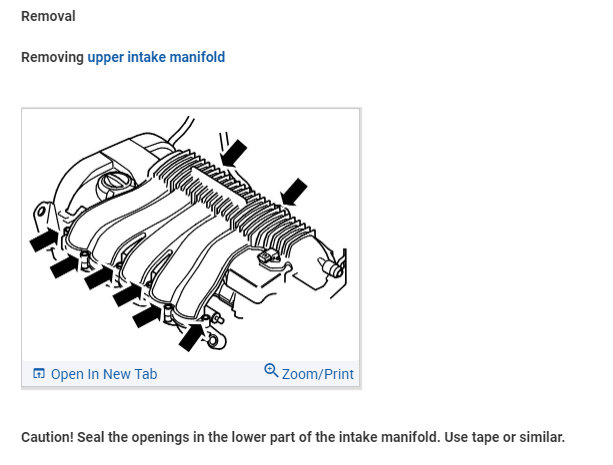 Removal

Removing upper intake manifold

Open In New Tab Zoom/Print

Caution! Seal the openings in the lower part of the intake manifold. Use tape or similar.