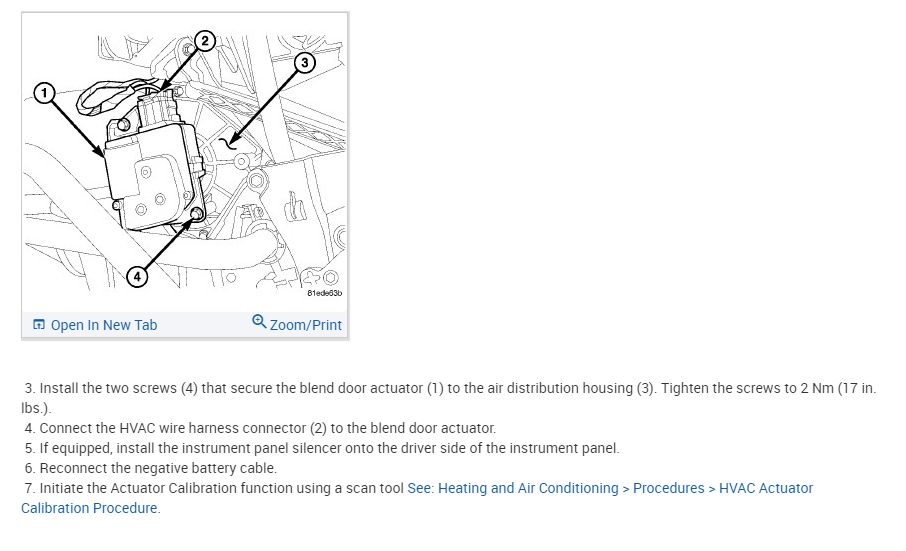 2
3
1
4
81ede63b

Open In New Tab
Zoom/Print

3. Install the two screws (4) that secure the blend door actuator (1) to the air distribution housing (3). Tighten the screws to 2 Nm (17 in. lbs.).
4. Connect the HVAC wire harness connector (2) to the blend door actuator.
5. If equipped, install the instrument panel silencer onto the driver side of the instrument panel.
6. Reconnect the negative battery cable.
7. Initiate the Actuator Calibration function using a scan tool See: Heating and Air Conditioning > Procedures > HVAC Actuator Calibration Procedure.