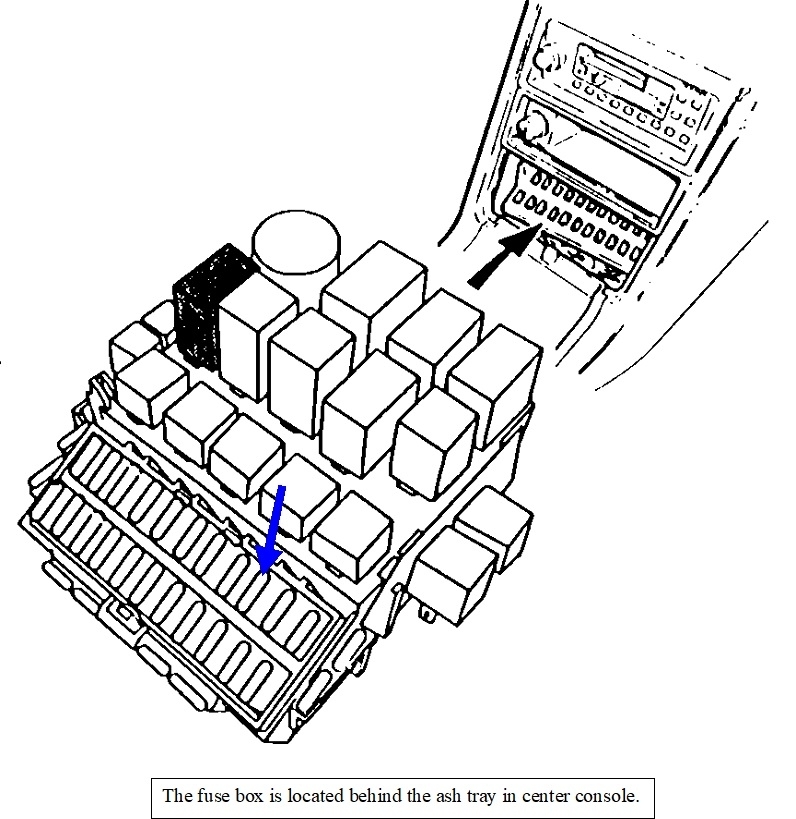 The fuse box is located behind the ash tray in center console.