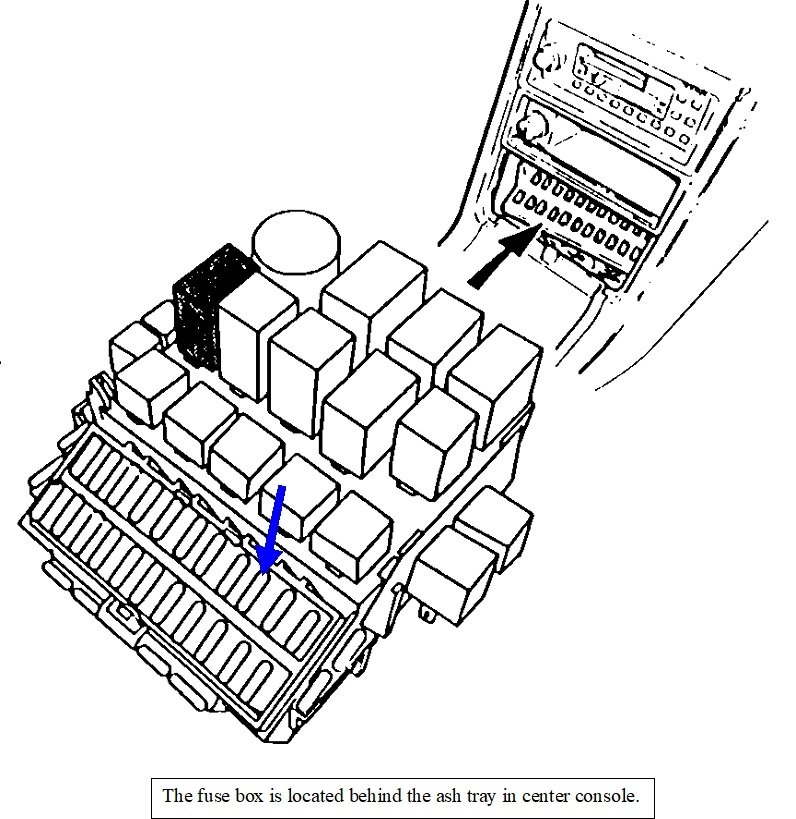 The fuse box is located behind the ash tray in center console.